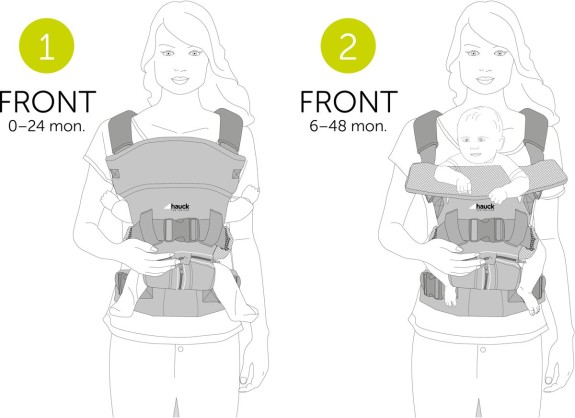 1

FRONT
0–24 mon.

hauck

2

FRONT
6–48 mon.

hauck